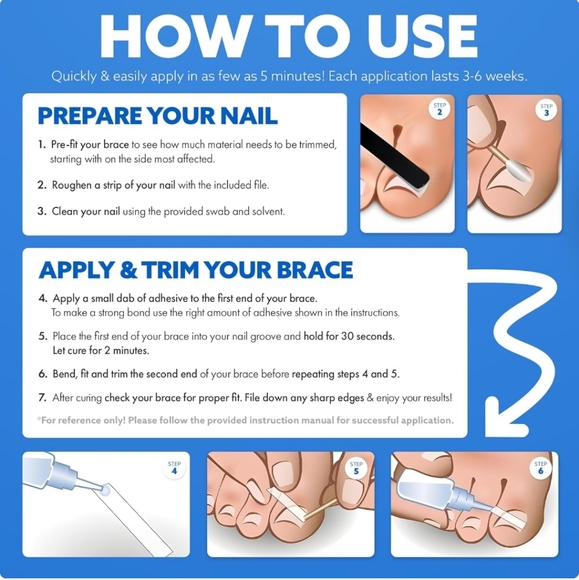 HOW TO USE

Quickly & easily apply in as few as 5 minutes! Each application lasts 3-6 weeks.

PREPARE YOUR NAIL

1. Pre-fit your brace to see how much material needs to be trimmed, starting with on the side most affected.

2. Roughen a strip of your nail with the included file.

3. Clean your nail using the provided swab and solvent.

STEP 2

STEP 3

APPLY & TRIM YOUR BRACE

4. Apply a small dab of adhesive to the first end of your brace. To make a strong bond use the right amount of adhesive shown in the instructions.

5. Place the first end of your brace into your nail groove and hold for 30 seconds. Let cure for 2 minutes.

6. Bend, fit and trim the second end of your brace before repeating steps 4 and 5.

7. After curing check your brace for proper fit. File down any sharp edges & enjoy your results!

*For reference only! Please follow the provided instruction manual for successful application.

STEP 4

STEP 5

STEP 6